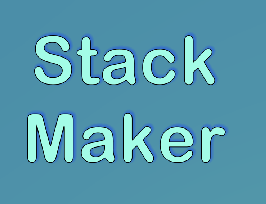 Stack
Maker